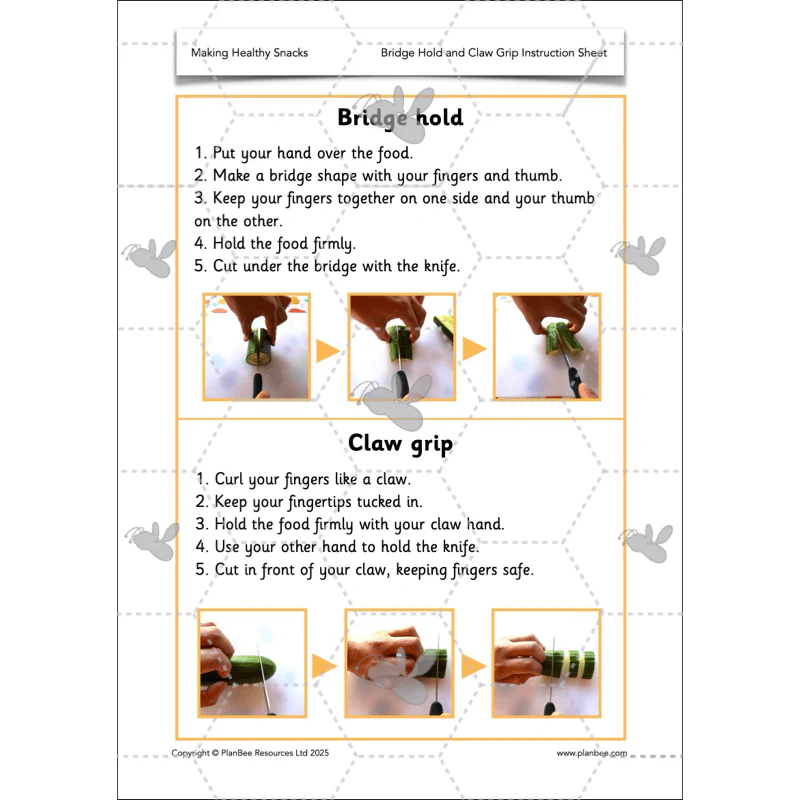 Making Healthy Snacks

Bridge Hold and Claw Grip Instruction Sheet

Bridge hold

1. Put your hand over the food.
2. Make a bridge shape with your fingers and thumb.
3. Keep your fingers together on one side and your thumb on the other.
4. Hold the food firmly.
5. Cut under the bridge with the knife.

Claw grip

1. Curl your fingers like a claw.
2. Keep your fingertips tucked in.
3. Hold the food firmly with your claw hand.
4. Use your other hand to hold the knife.
5. Cut in front of your claw, keeping fingers safe.

Copyright © PlanBee Resources Ltd 2025

www.planbee.com